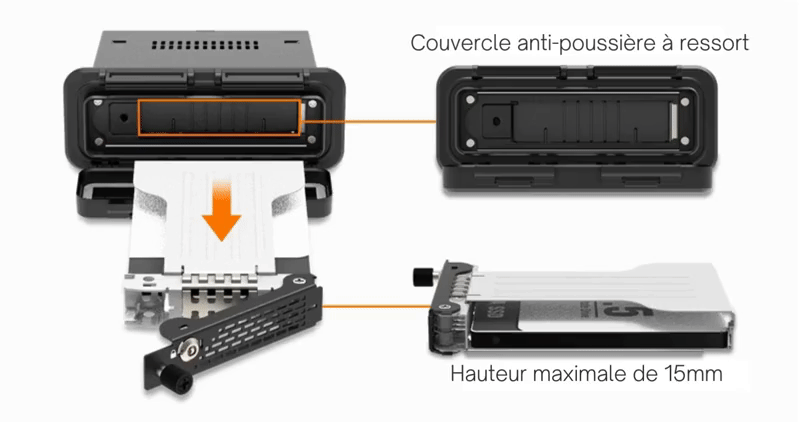 Couvercle anti-poussière à ressort

Hauteur maximale de 15mm