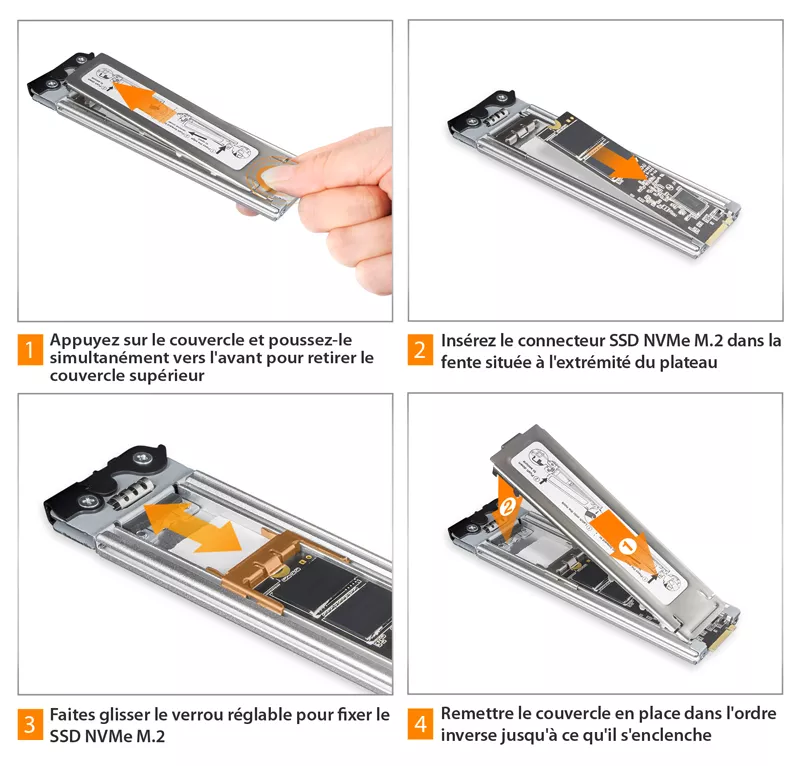 1 Appuyez sur le couvercle et poussez-le simultanément vers l'avant pour retirer le couvercle supérieur

2 Insérez le connecteur SSD NVMe M.2 dans la fente située à l'extrémité du plateau

3 Faites glisser le verrou réglable pour fixer le SSD NVMe M.2

2

1

4 Remettre le couvercle en place dans l'ordre inverse jusqu'à ce qu'il s'enclenche